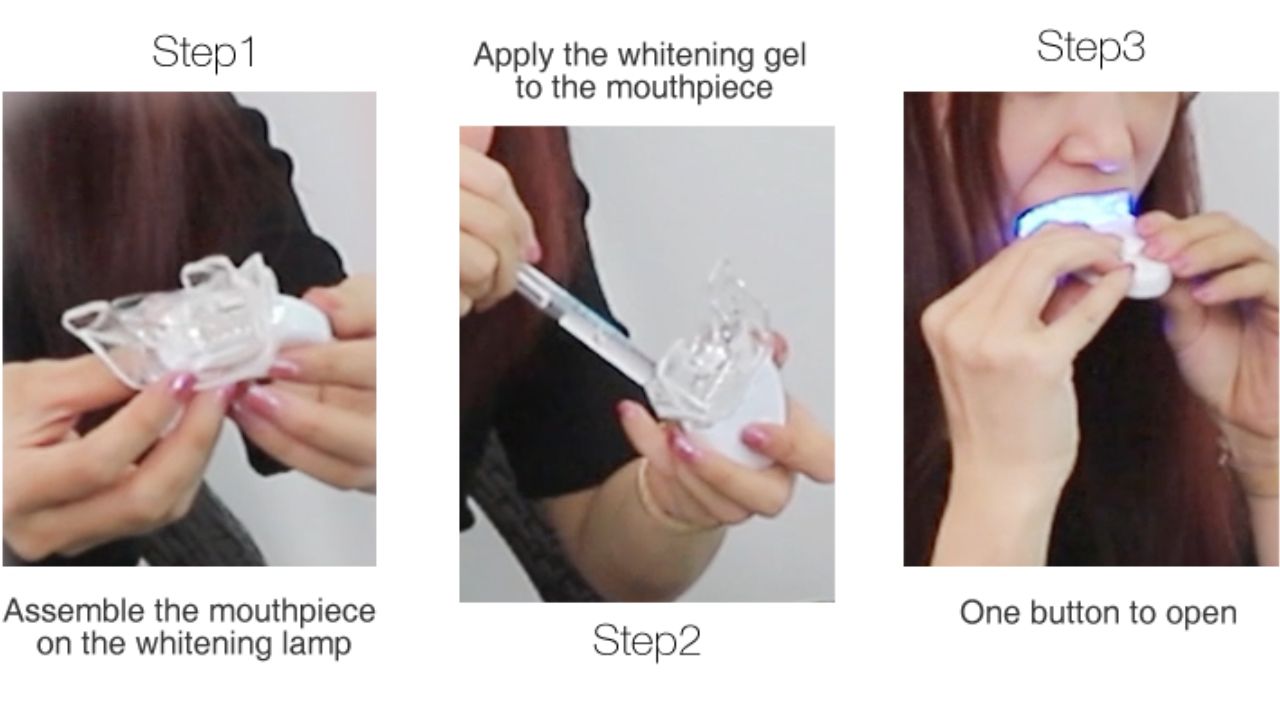 Step1

Assemble the mouthpiece on the whitening lamp

Apply the whitening gel to the mouthpiece

Step2

Step3

One button to open